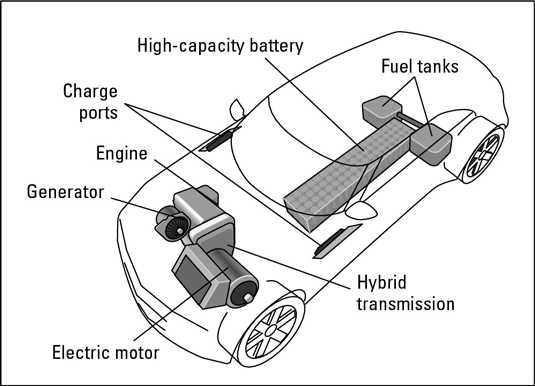 High-capacity battery

Fuel tanks

Charge ports

Engine

Generator

Hybrid transmission

Electric motor